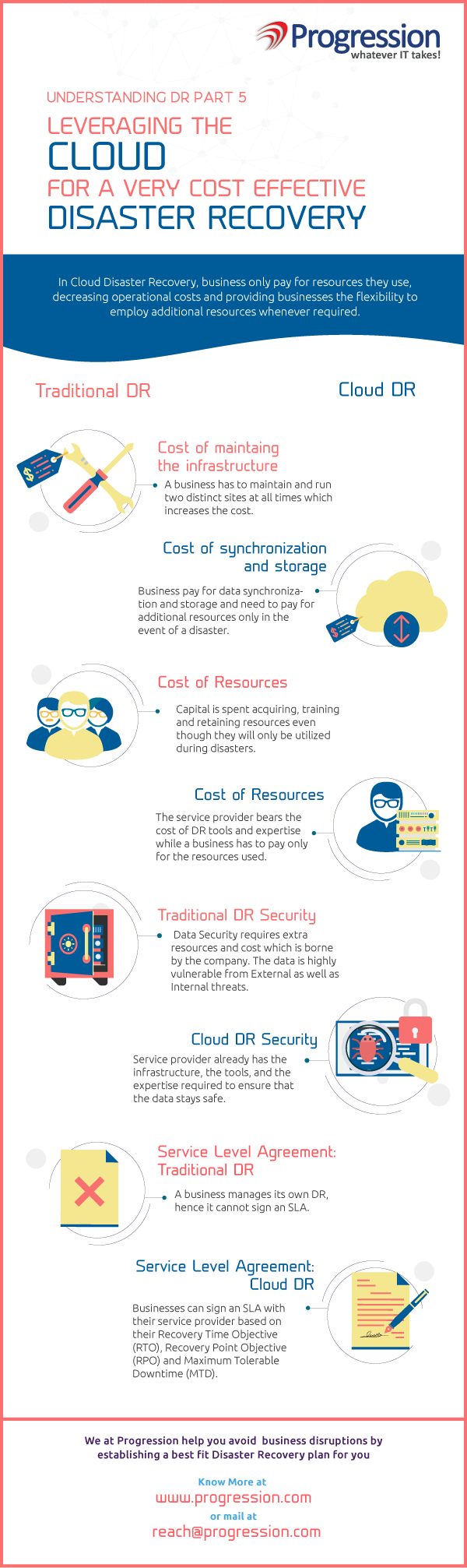 Progression
whatever IT takes!

UNDERSTANDING DR PART 5

LEVERAGING THE
CLOUD
FOR A VERY COST EFFECTIVE
DISASTER RECOVERY

In Cloud Disaster Recovery, business only pay for resources they use, decreasing operational costs and providing businesses the flexibility to employ additional resources whenever required.

Traditional DR

Cloud DR

Cost of maintaing the infrastructure

A business has to maintain and run two distinct sites at all times which increases the cost.

Cost of synchronization and storage

Business pay for data synchronization and storage and need to pay for additional resources only in the event of a disaster.

Cost of Resources

Capital is spent acquiring, training and retaining resources even though they will only be utilized during disasters.

Cost of Resources

The service provider bears the cost of DR tools and expertise while a business has to pay only for the resources used.

Traditional DR Security

Data Security requires extra resources and cost which is borne by the company. The data is highly vulnerable from External as well as Internal threats.

Cloud DR Security

Service provider already has the infrastructure, the tools, and the expertise required to ensure that the data stays safe.

Service Level Agreement: Traditional DR

A business manages its own DR, hence it cannot sign an SLA.

Service Level Agreement: Cloud DR

Businesses can sign an SLA with their service provider based on their Recovery Time Objective (RTO), Recovery Point Objective (RPO) and Maximum Tolerable Downtime (MTD).

We at Progression help you avoid business disruptions by establishing a best fit Disaster Recovery plan for you

Know More at
www.progression.com
or mail at
reach@progression.com