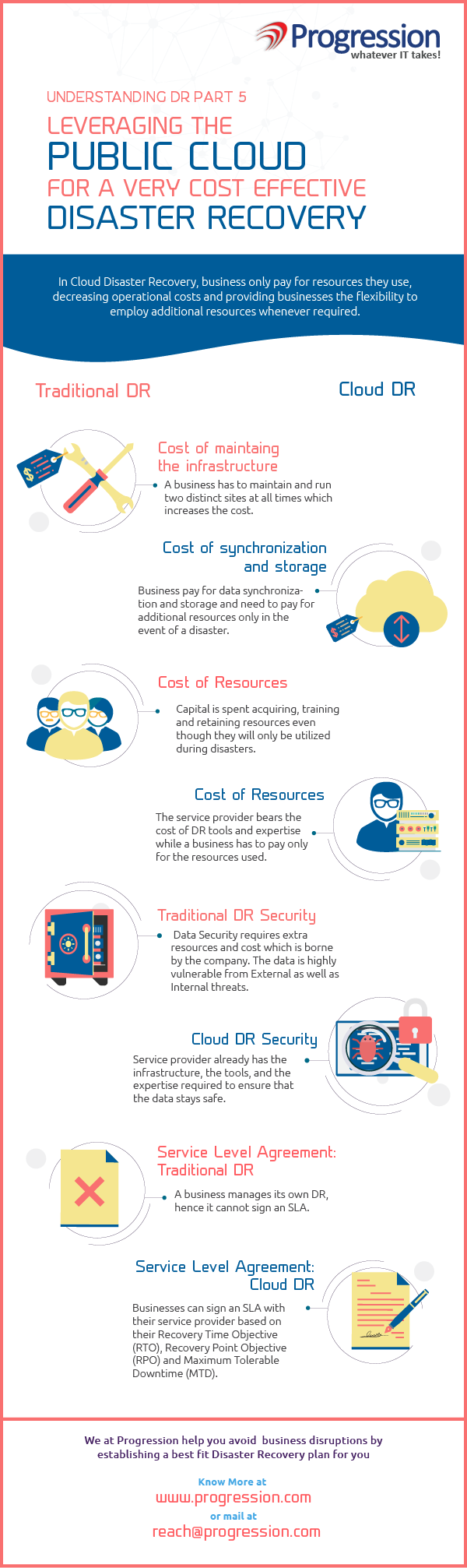 Progression
whatever IT takes!

UNDERSTANDING DR PART 5

LEVERAGING THE
PUBLIC CLOUD
FOR A VERY COST EFFECTIVE
DISASTER RECOVERY

In Cloud Disaster Recovery, business only pay for resources they use, decreasing operational costs and providing businesses the flexibility to employ additional resources whenever required.

Traditional DR

Cloud DR

Cost of maintaing the infrastructure

A business has to maintain and run two distinct sites at all times which increases the cost.

Cost of synchronization and storage

Business pay for data synchronization and storage and need to pay for additional resources only in the event of a disaster.

Cost of Resources

Capital is spent acquiring, training and retaining resources even though they will only be utilized during disasters.

Cost of Resources

The service provider bears the cost of DR tools and expertise while a business has to pay only for the resources used.

Traditional DR Security

Data Security requires extra resources and cost which is borne by the company. The data is highly vulnerable from External as well as Internal threats.

Cloud DR Security

Service provider already has the infrastructure, the tools, and the expertise required to ensure that the data stays safe.

Service Level Agreement: Traditional DR

A business manages its own DR, hence it cannot sign an SLA.

Service Level Agreement: Cloud DR

Businesses can sign an SLA with their service provider based on their Recovery Time Objective (RTO), Recovery Point Objective (RPO) and Maximum Tolerable Downtime (MTD).

We at Progression help you avoid business disruptions by establishing a best fit Disaster Recovery plan for you

Know More at
www.progression.com
or mail at
reach@progression.com