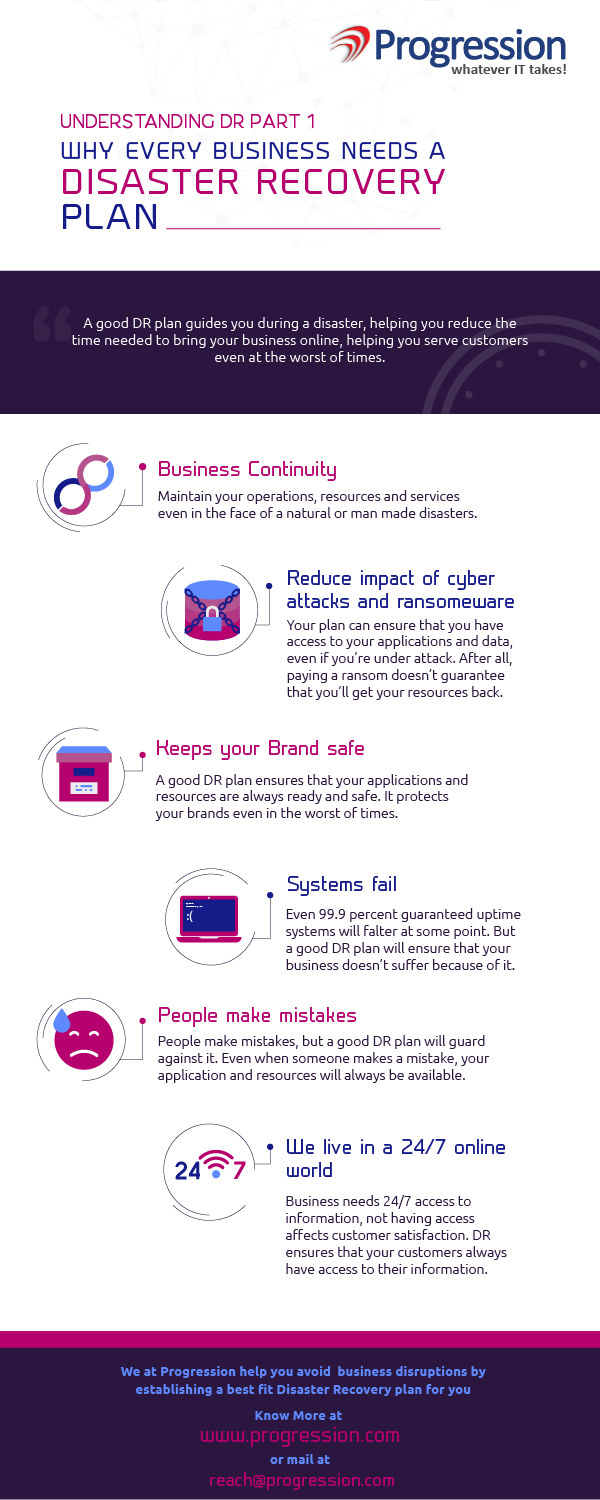 Progression
whatever IT takes!

UNDERSTANDING DR PART 1
WHY EVERY BUSINESS NEEDS A
DISASTER RECOVERY
PLAN

A good DR plan guides you during a disaster, helping you reduce the time needed to bring your business online, helping you serve customers even at the worst of times.

Business Continuity

Maintain your operations, resources and services even in the face of a natural or man made disasters.

Reduce impact of cyber attacks and ransomeware

Your plan can ensure that you have access to your applications and data, even if you're under attack. After all, paying a ransom doesn't guarantee that you'll get your resources back.

Keeps your Brand safe

A good DR plan ensures that your applications and resources are always ready and safe. It protects your brands even in the worst of times.

Systems fail

:(

Even 99.9 percent guaranteed uptime systems will falter at some point. But a good DR plan will ensure that your business doesn't suffer because of it.

People make mistakes

People make mistakes, but a good DR plan will guard against it. Even when someone makes a mistake, your application and resources will always be available.

24 7

We live in a 24/7 online world

Business needs 24/7 access to information, not having access affects customer satisfaction. DR ensures that your customers always have access to their information.

We at Progression help you avoid business disruptions by establishing a best fit Disaster Recovery plan for you

Know More at
www.progression.com
or mail at
reach@progression.com